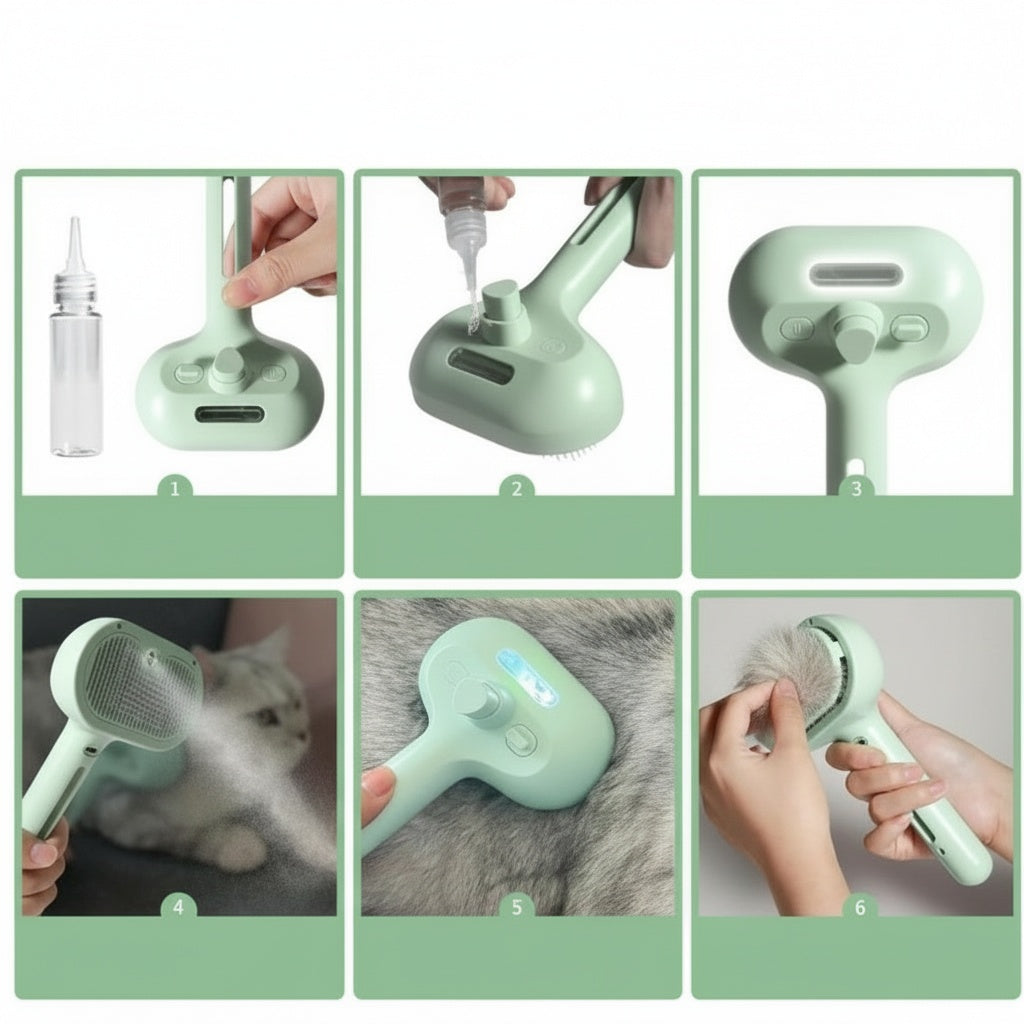 1

2

3

4

5

6